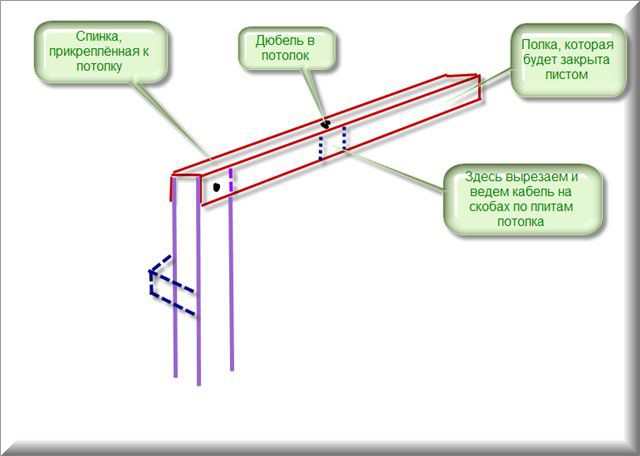 Спинка, прикреплённая к потолку

Дюбель в потолок

Полка, которая будет закрыта листом

Здесь вырезаем и ведем кабель на скобах по плитам потолка