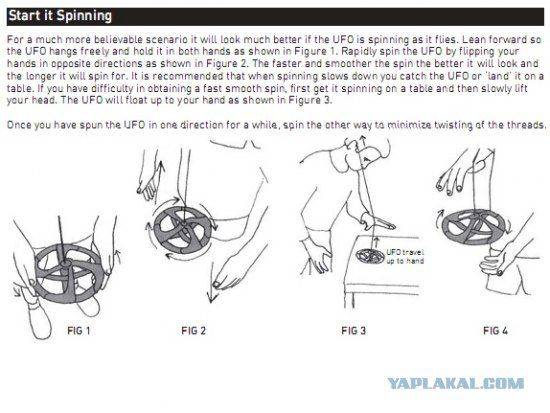 Start it Spinning

For a much more believable scenario it will look much better if the UFO is spinning as it flies. Lean forward so the UFO hangs freely and hold it in both hands as shown in Figure 1. Rapidly spin the UFO by flipping your hands in opposite directions as shown in Figure 2. The faster and smoother the spin the better it will look and the longer it will spin for. It is recommended that when spinning slows down you catch the UFO or 'land' it on a table. If you have difficulty in obtaining a fast smooth spin, first get it spinning on a table and then slowly lift your head. The UFO will float up to your hand as shown in Figure 3.

Once you have spun the UFO in one direction for a while, spin the other way to minimize twisting of the threads.

UFO travel up to hand

FIG 1

FIG 2

FIG 3

FIG 4

YAPLAKAL.COM