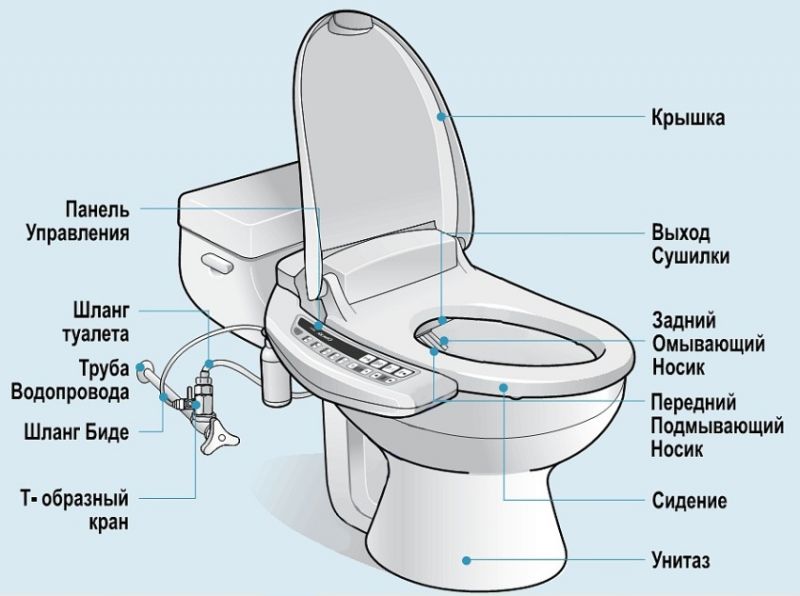 Панель Управления

Шланг туалета

Труба Водопровода

Шланг Биде

Т- образный кран

Крышка

Выход Сушилки

Задний Омывающий Носик

Передний Подмывающий Носик

Сидение

Унитаз