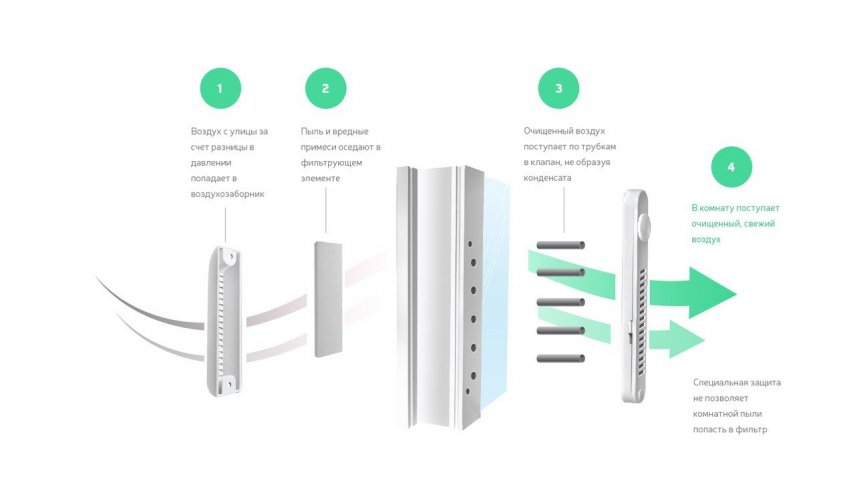 1

Воздух с улицы за счет разницы в давлении попадает в воздухозаборник

2

Пыль и вредные примеси оседают в фильтрующем элементе

3

Очищенный воздух поступает по трубкам в клапан, не образуя конденсата

4

В комнату поступает очищенный, свежий воздух

Специальная защита не позволяет комнатной пыли попасть в фильтр