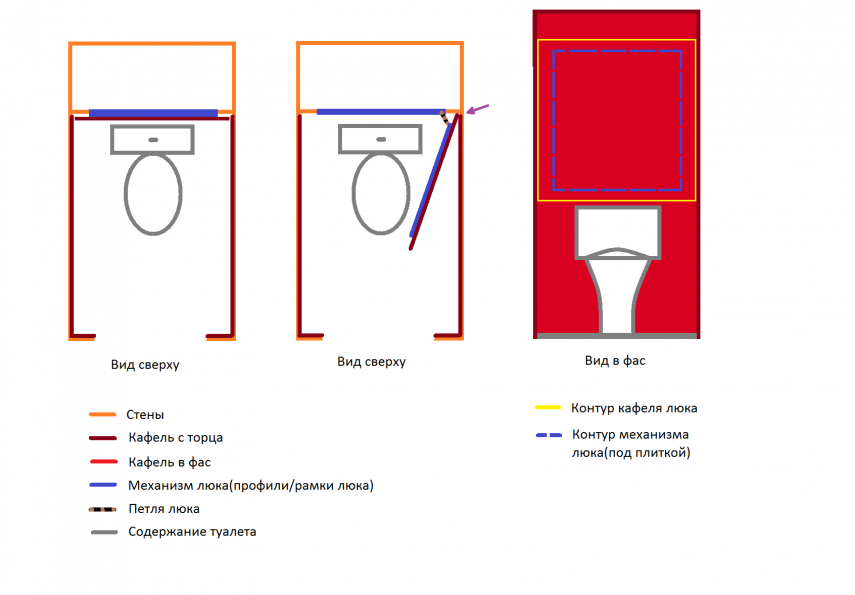 Вид сверху

Вид сверху

Вид в фас

Стены
Кафель с торца
Кафель в фас
Механизм люка(профили/рамки люка)
Петля люка
Содержание туалета

Контур кафеля люка
Контур механизма люка(под плиткой)