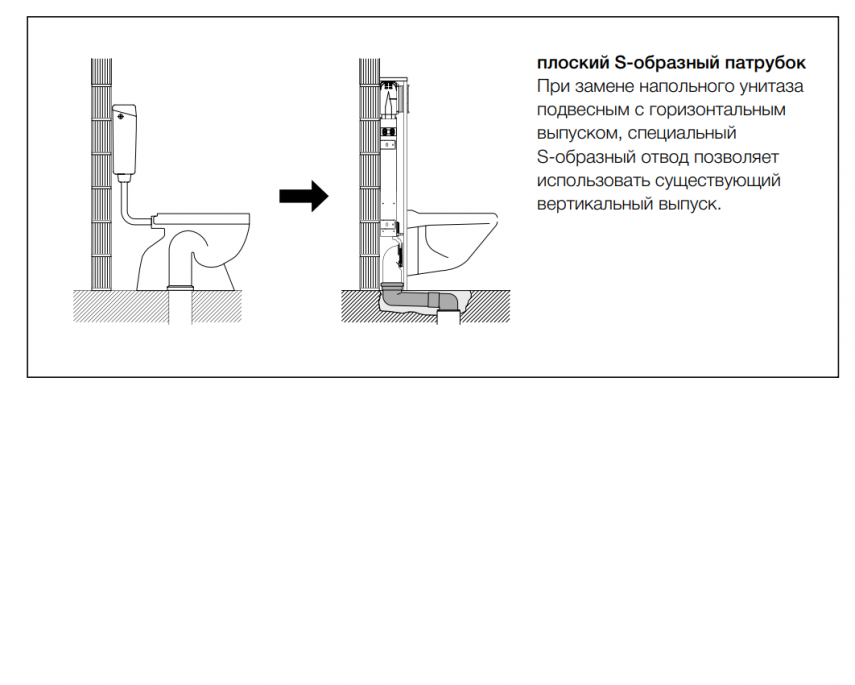 плоский S-образный патрубок
При замене напольного унитаза подвесным с горизонтальным выпуском, специальный S-образный отвод позволяет использовать существующий вертикальный выпуск.