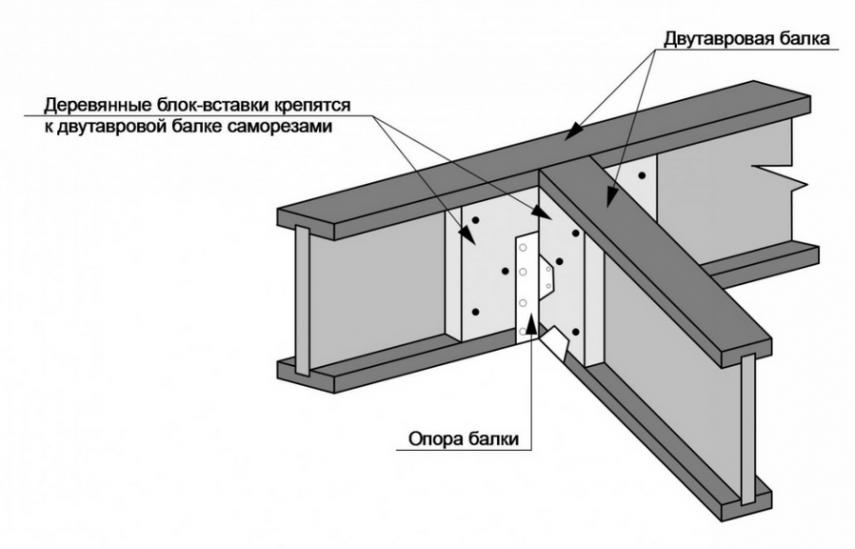 Двутавровая балка

Деревянные блок-вставки крепятся к двутавровой балке саморезами

Опора балки