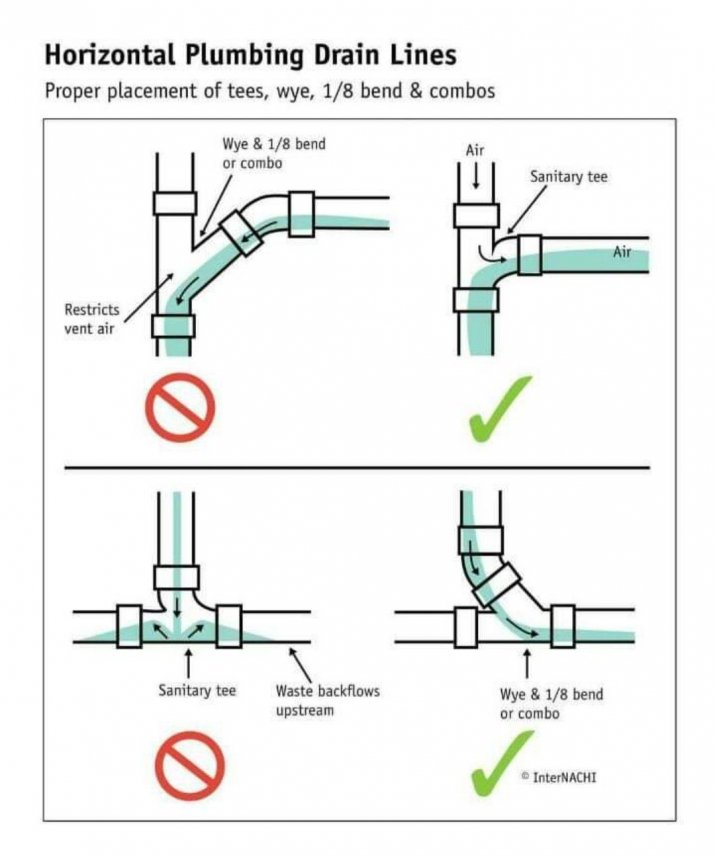 Horizontal Plumbing Drain Lines

Proper placement of tees, wye, 1/8 bend & combos

Wye & 1/8 bend or combo

Restricts vent air

Air

Sanitary tee

Air

Sanitary tee

Waste backflows upstream

Wye & 1/8 bend or combo

© InterNACHI