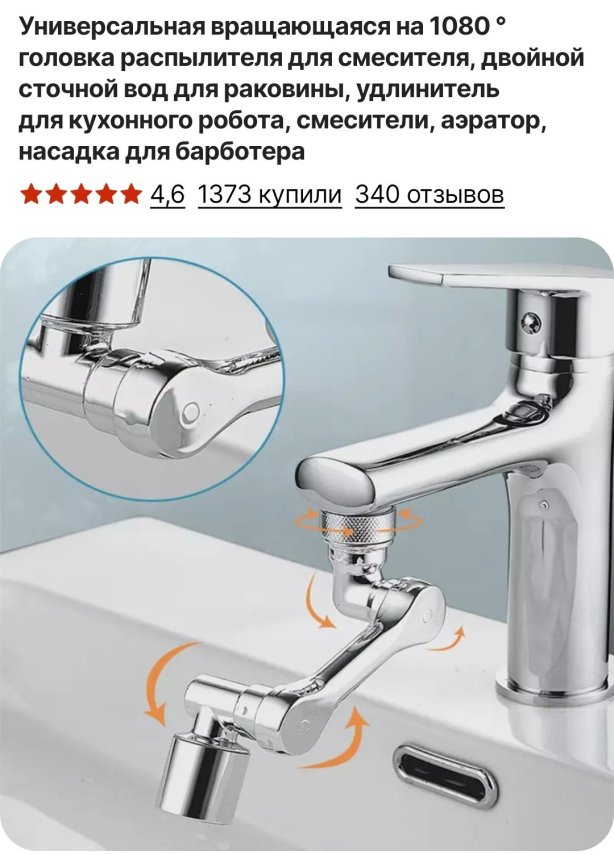 Универсальная вращающаяся на 1080 ° головка распылителя для смесителя, двойной сточной вод для раковины, удлинитель для кухонного робота, смесители, аэратор, насадка для барботера

★★★★★ 4,6 1373 купили 340 отзывов