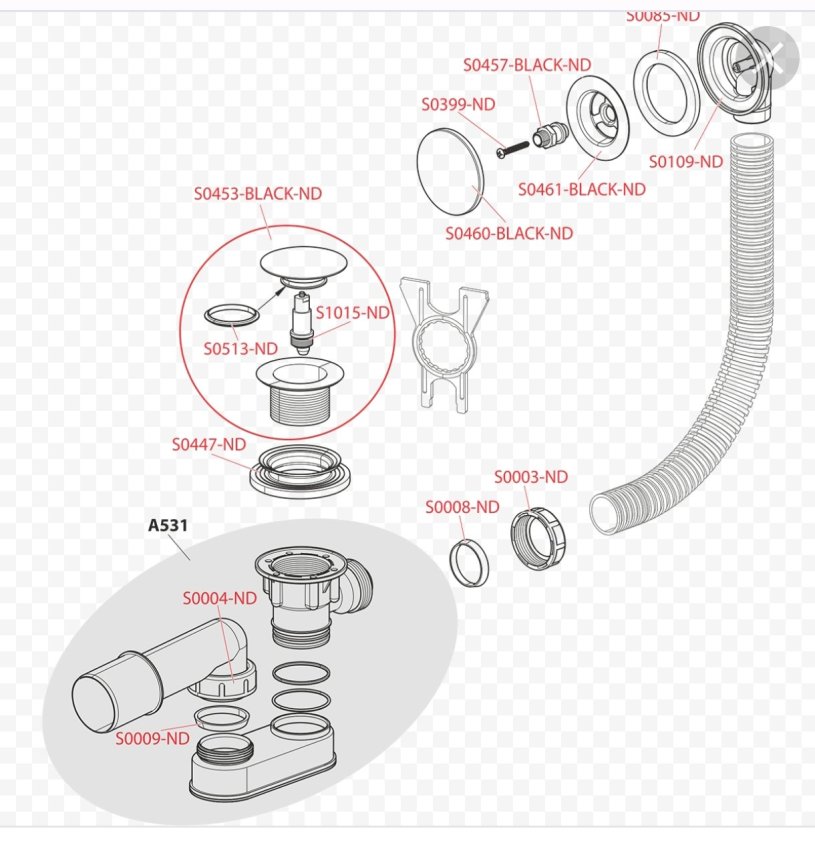 S0085-ND
S0457-BLACK-ND
S0399-ND
S0109-ND
S0461-BLACK-ND
S0453-BLACK-ND
S0460-BLACK-ND
S1015-ND
S0513-ND
S0447-ND
S0003-ND
S0008-ND
A531
S0004-ND
S0009-ND