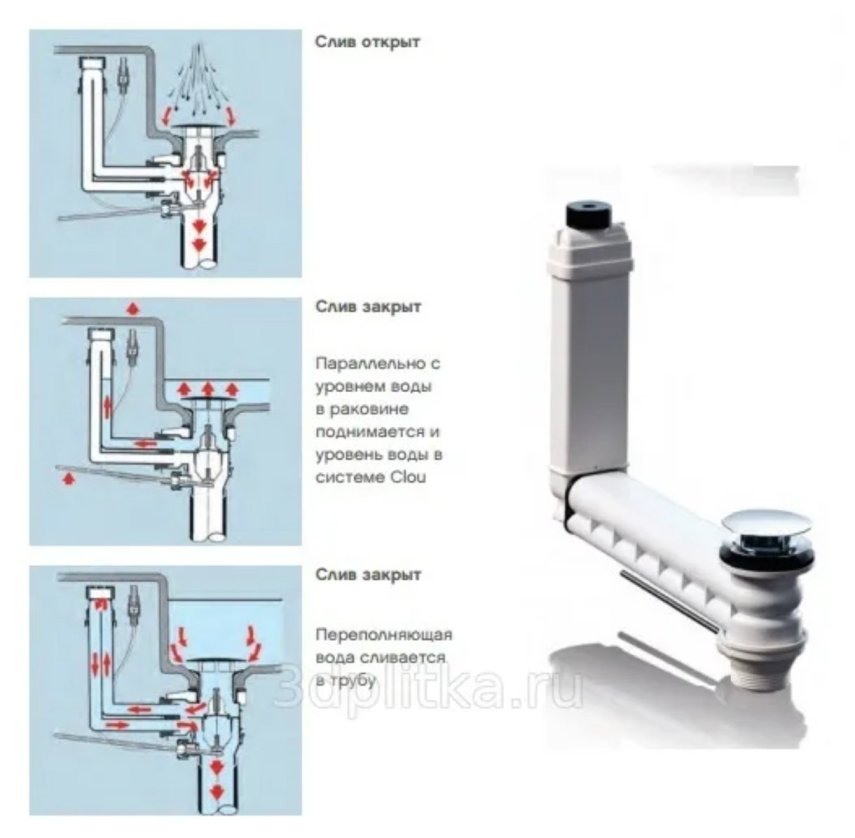 Слив открыт

Слив закрыт

Параллельно с уровнем воды в раковине поднимается и уровень воды в системе Clou

Слив закрыт

Переполняющая вода сливается в трубу

3dplitka.ru