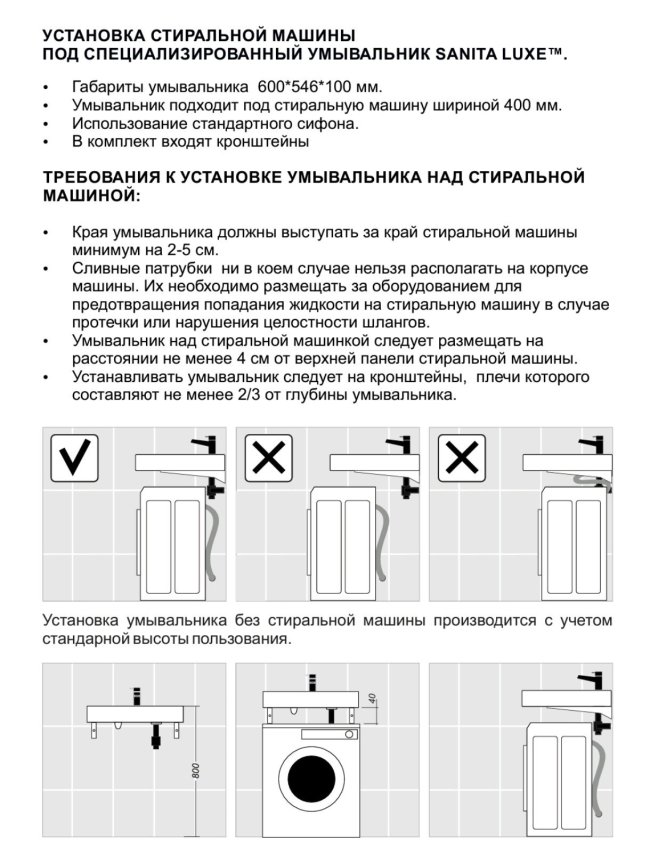 УСТАНОВКА СТИРАЛЬНОЙ МАШИНЫ
ПОД СПЕЦИАЛИЗИРОВАННЫЙ УМЫВАЛЬНИК SANITA LUXE™.

• Габариты умывальника 600*546*100 мм.
• Умывальник подходит под стиральную машину шириной 400 мм.
• Использование стандартного сифона.
• В комплект входят кронштейны

ТРЕБОВАНИЯ К УСТАНОВКЕ УМЫВАЛЬНИКА НАД СТИРАЛЬНОЙ МАШИНОЙ:

• Края умывальника должны выступать за край стиральной машины минимум на 2-5 см.
• Сливные патрубки ни в коем случае нельзя располагать на корпусе машины. Их необходимо размещать за оборудованием для предотвращения попадания жидкости на стиральную машину в случае протечки или нарушения целостности шлангов.
• Умывальник над стиральной машинкой следует размещать на расстоянии не менее 4 см от верхней панели стиральной машины.
• Устанавливать умывальник следует на кронштейны, плечи которого составляют не менее 2/3 от глубины умывальника.

Установка умывальника без стиральной машины производится с учетом стандарной высоты пользования.

800

40