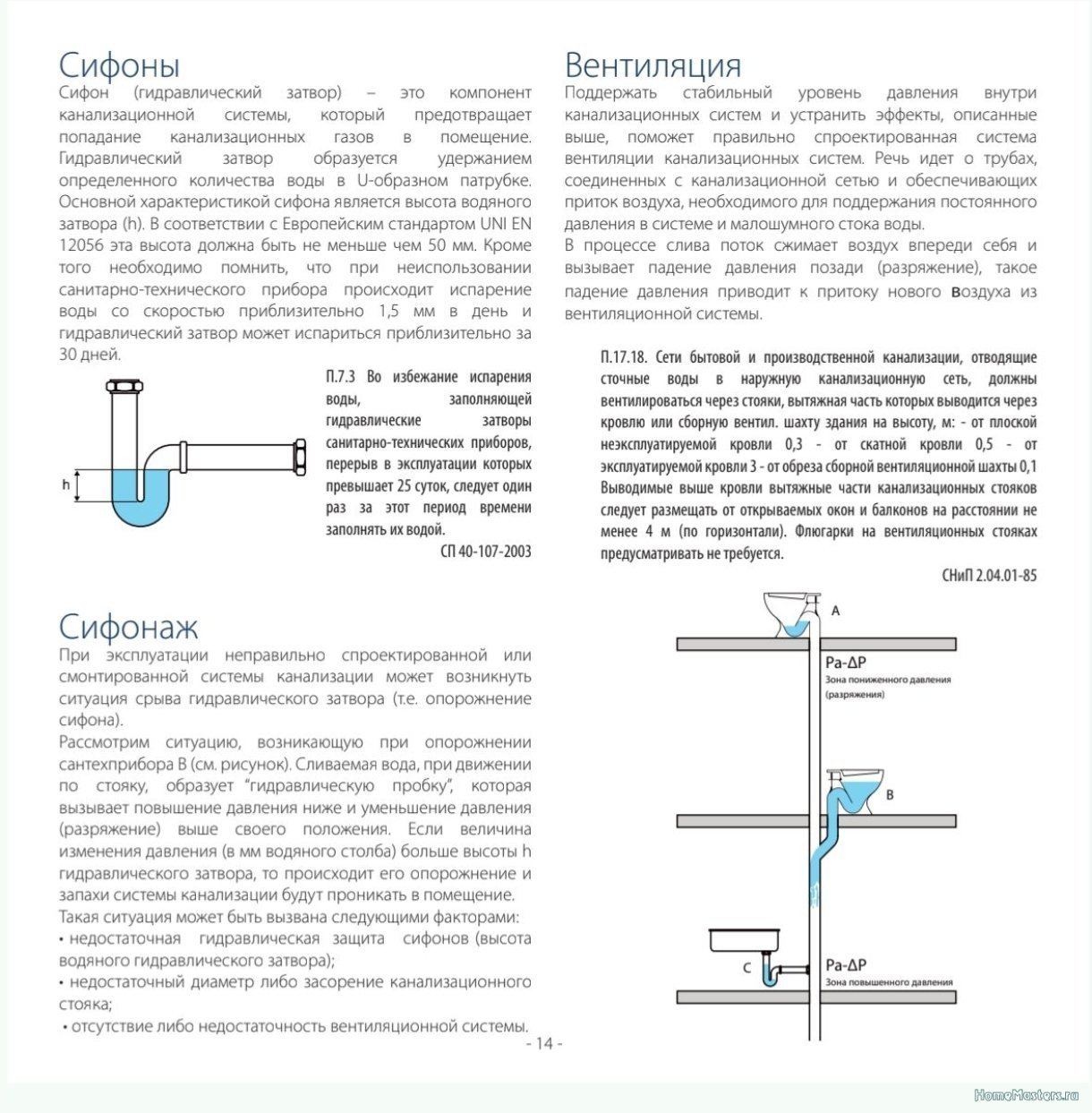 Сифоны

Сифон (гидравлический затвор) – это компонент канализационной системы, который предотвращает попадание канализационных газов в помещение. Гидравлический затвор образуется удержанием определенного количества воды в U-образном патрубке. Основной характеристикой сифона является высота водяного затвора (h). В соответствии с Европейским стандартом UNI EN 12056 эта высота должна быть не меньше чем 50 мм. Кроме того необходимо помнить, что при неиспользовании санитарно-технического прибора происходит испарение воды со скоростью приблизительно 1,5 мм в день и гидравлический затвор может испариться приблизительно за 30 дней.

h

П.7.3 Во избежание испарения воды, заполняющей гидравлические затворы санитарно-технических приборов, перерыв в эксплуатации которых превышает 25 суток, следует один раз за этот период времени заполнять их водой.

СП 40-107-2003

Сифонаж

При эксплуатации неправильно спроектированной или смонтированной системы канализации может возникнуть ситуация срыва гидравлического затвора (т.е. опорожнение сифона).

Рассмотрим ситуацию, возникающую при опорожнении сантехприбора В (см. рисунок). Сливаемая вода, при движении по стояку, образует "гидравлическую пробку", которая вызывает повышение давления ниже и уменьшение давления (разряжение) выше своего положения. Если величина изменения давления (в мм водяного столба) больше высоты h гидравлического затвора, то происходит его опорожнение и запахи системы канализации будут проникать в помещение.

Такая ситуация может быть вызвана следующими факторами:

• недостаточная гидравлическая защита сифонов (высота водяного гидравлического затвора);

• недостаточный диаметр либо засорение канализационного стояка;

• отсутствие либо недостаточность вентиляционной системы.

Вентиляция

Поддержать стабильный уровень давления внутри канализационных систем и устранить эффекты, описанные выше, поможет правильно спроектированная система вентиляции канализационных систем. Речь идет о трубах, соединенных с канализационной сетью и обеспечивающих приток воздуха, необходимого для поддержания постоянного давления в системе и малошумного стока воды.

В процессе слива поток сжимает воздух впереди себя и вызывает падение давления позади (разряжение), такое падение давления приводит к притоку нового воздуха из вентиляционной системы.

П.17.18. Сети бытовой и производственной канализации, отводящие сточные воды в наружную канализационную сеть, должны вентилироваться через стояки, вытяжная часть которых выводится через кровлю или сборную вентил. шахту здания на высоту, м: - от плоской неэксплуатируемой кровли 0,3 - от скатной кровли 0,5 - от эксплуатируемой кровли 3 - от обреза сборной вентиляционной шахты 0,1 Выводимые выше кровли вытяжные части канализационных стояков следует размещать от открываемых окон и балконов на расстоянии не менее 4 м (по горизонтали). Флюгарки на вентиляционных стояках предусматривать не требуется.

СНиП 2.04.01-85

A

Pa-ΔP
Зона пониженного давления (разряжения)

B

C

Pa-ΔP
Зона повышенного давления

- 14 -

HomeMasters.ru