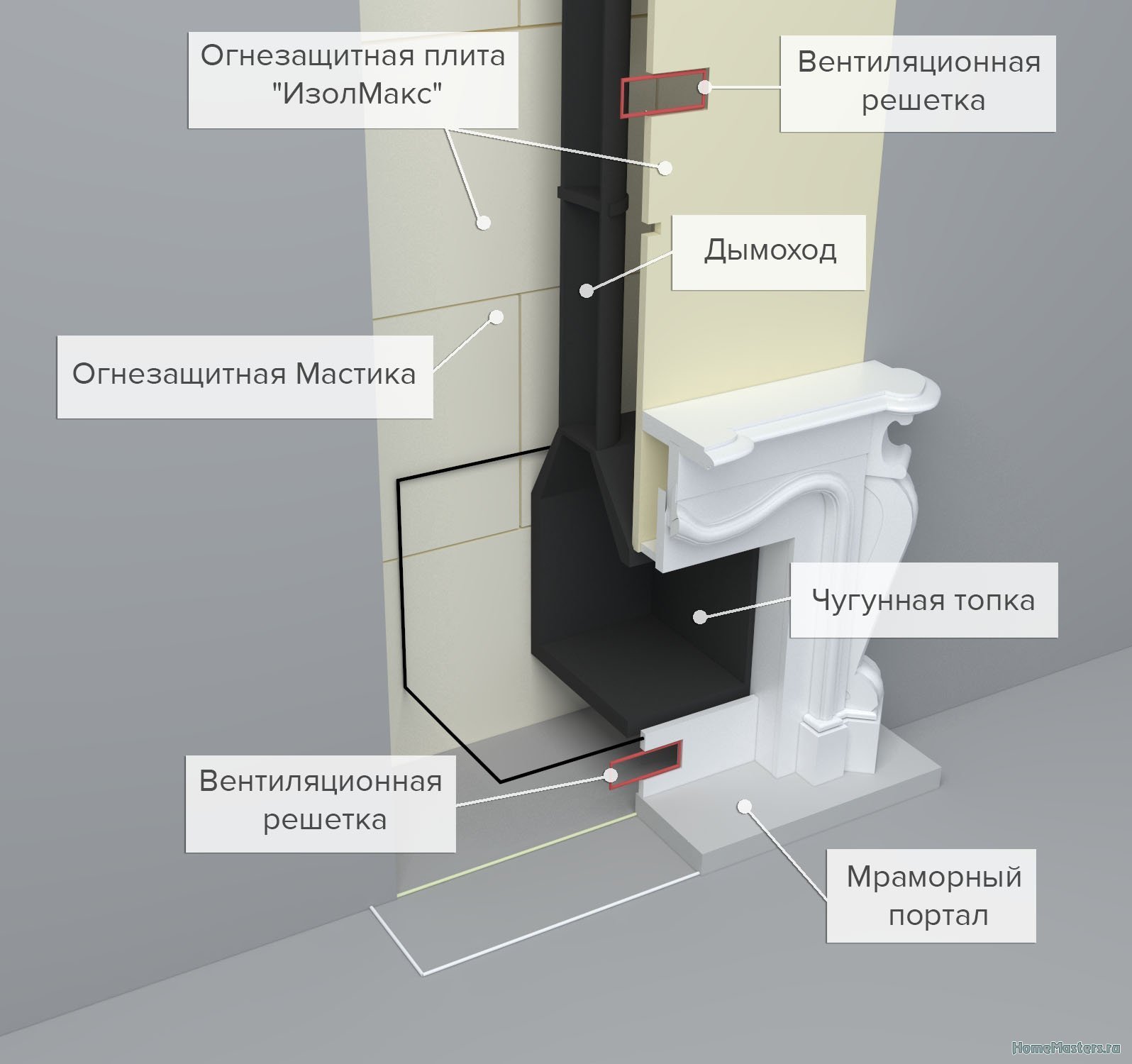 Огнезащитная плита "ИзолМакс"

Вентиляционная решетка

Дымоход

Огнезащитная Мастика

Чугунная топка

Вентиляционная решетка

Мраморный портал

HomeMasters.ru